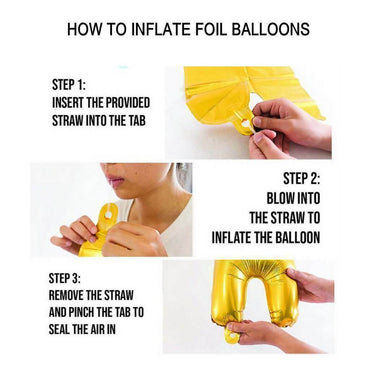 HOW TO INFLATE FOIL BALLOONS

STEP 1:
INSERT THE PROVIDED STRAW INTO THE TAB

STEP 2:
BLOW INTO THE STRAW TO INFLATE THE BALLOON

STEP 3:
REMOVE THE STRAW AND PINCH THE TAB TO SEAL THE AIR IN